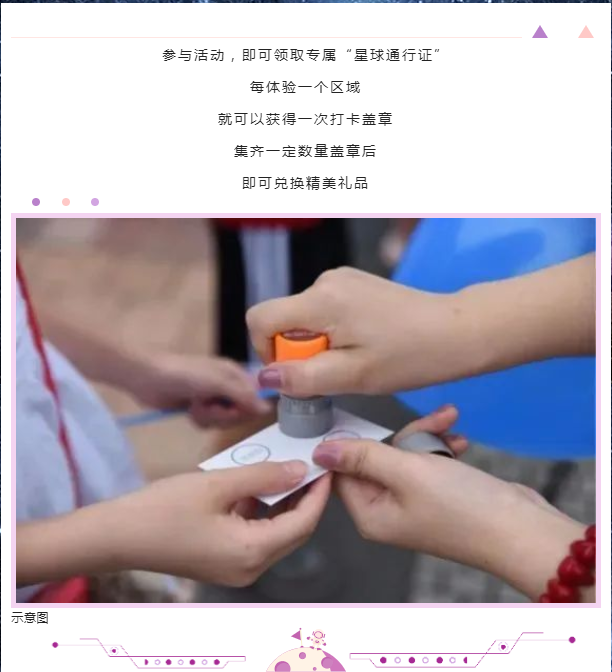 参与活动，即可领取专属“星球通行证”

每体验一个区域

就可以获得一次打卡盖章

集齐一定数量盖章后

即可兑换精美礼品

示意图